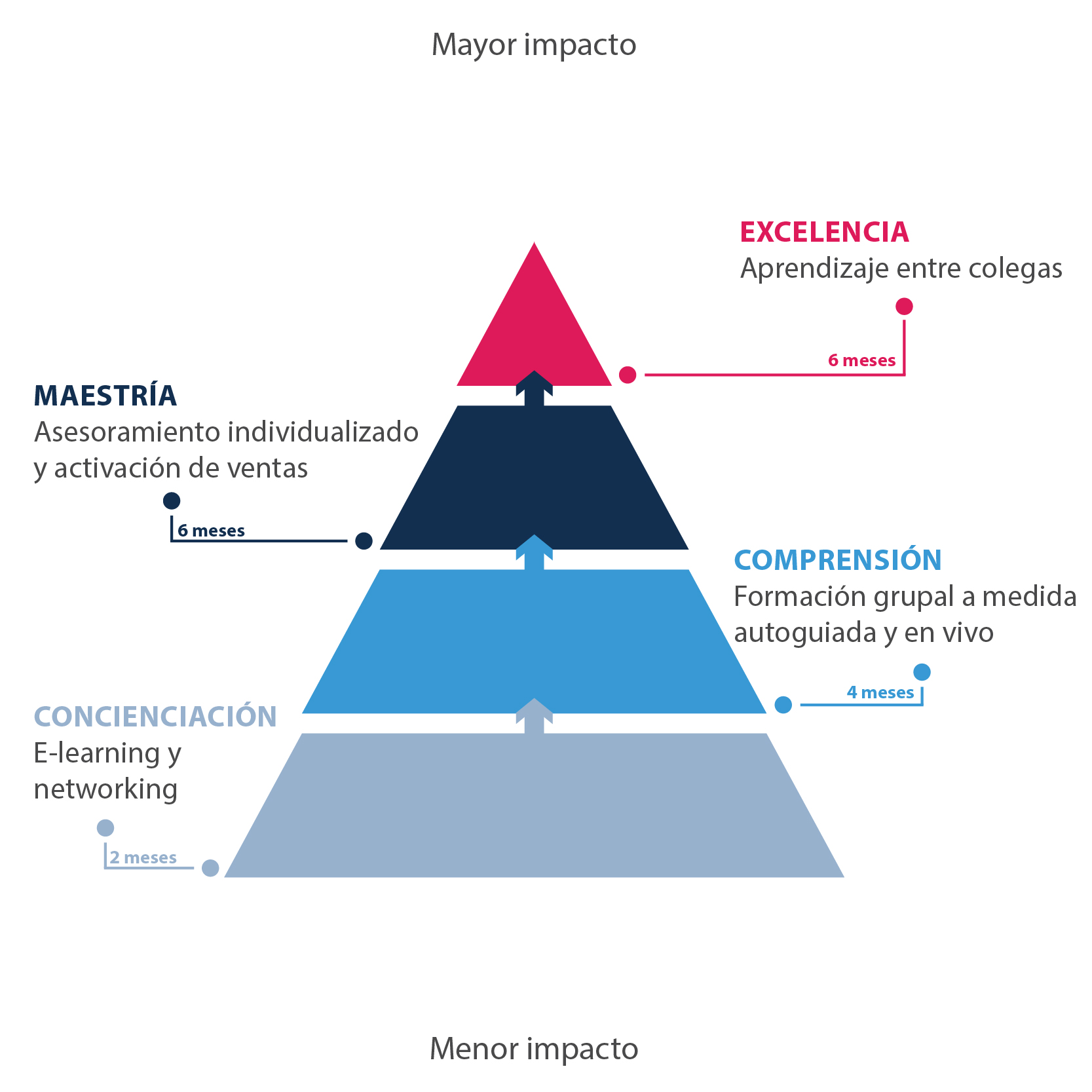 Mayor impacto

EXCELENCIA
Aprendizaje entre colegas

6 meses

MAESTRÍA
Asesoramiento individualizado y activación de ventas

6 meses

COMPRENSIÓN
Formación grupal a medida autoguiada y en vivo

4 meses

CONCIENCIACIÓN
E-learning y networking

2 meses

Menor impacto