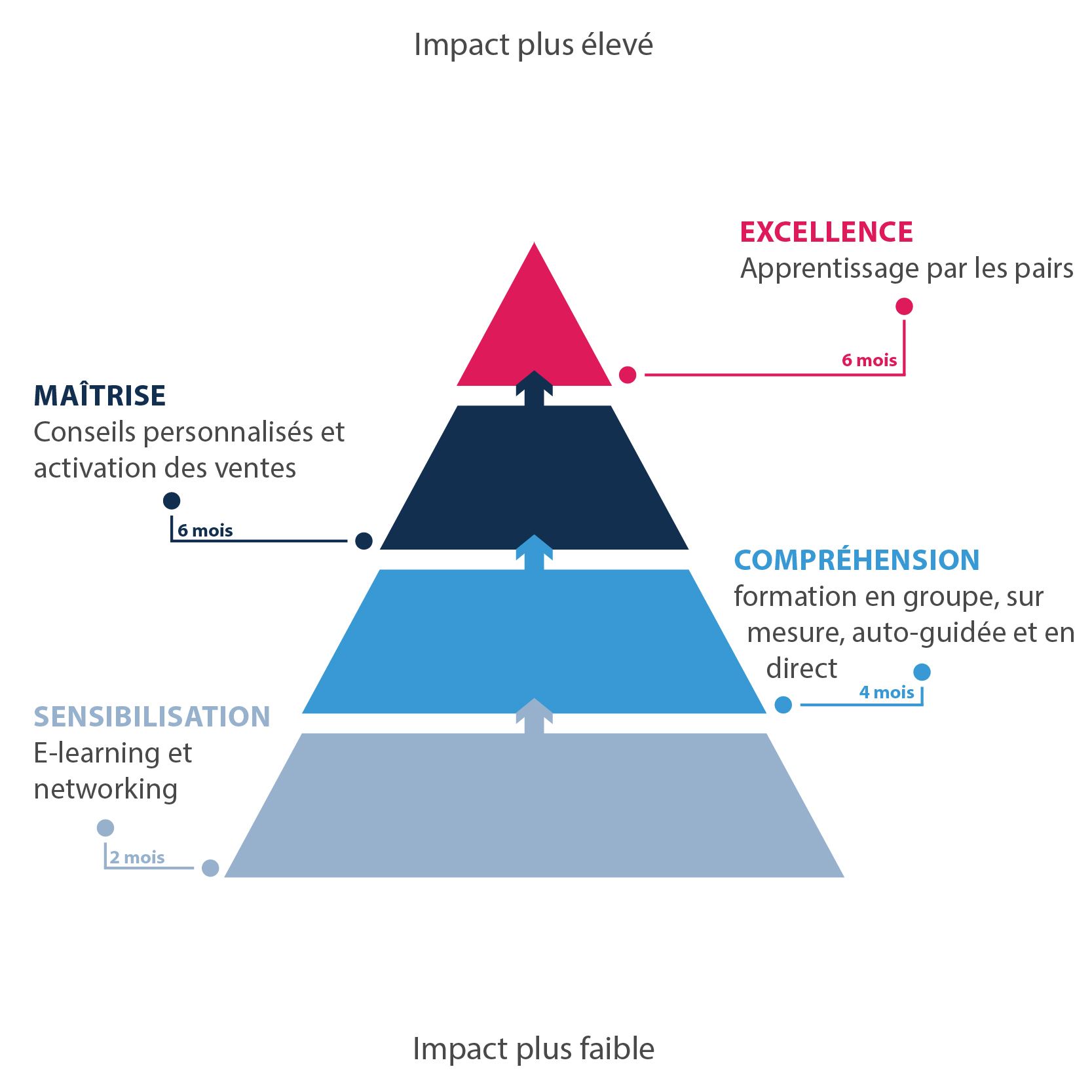 Impact plus élevé

EXCELLENCE
Apprentissage par les pairs

6 mois

MAÎTRISE
Conseils personnalisés et activation des ventes

6 mois

COMPRÉHENSION
formation en groupe, sur mesure, auto-guidée et en direct

4 mois

SENSIBILISATION
E-learning et networking

2 mois

Impact plus faible