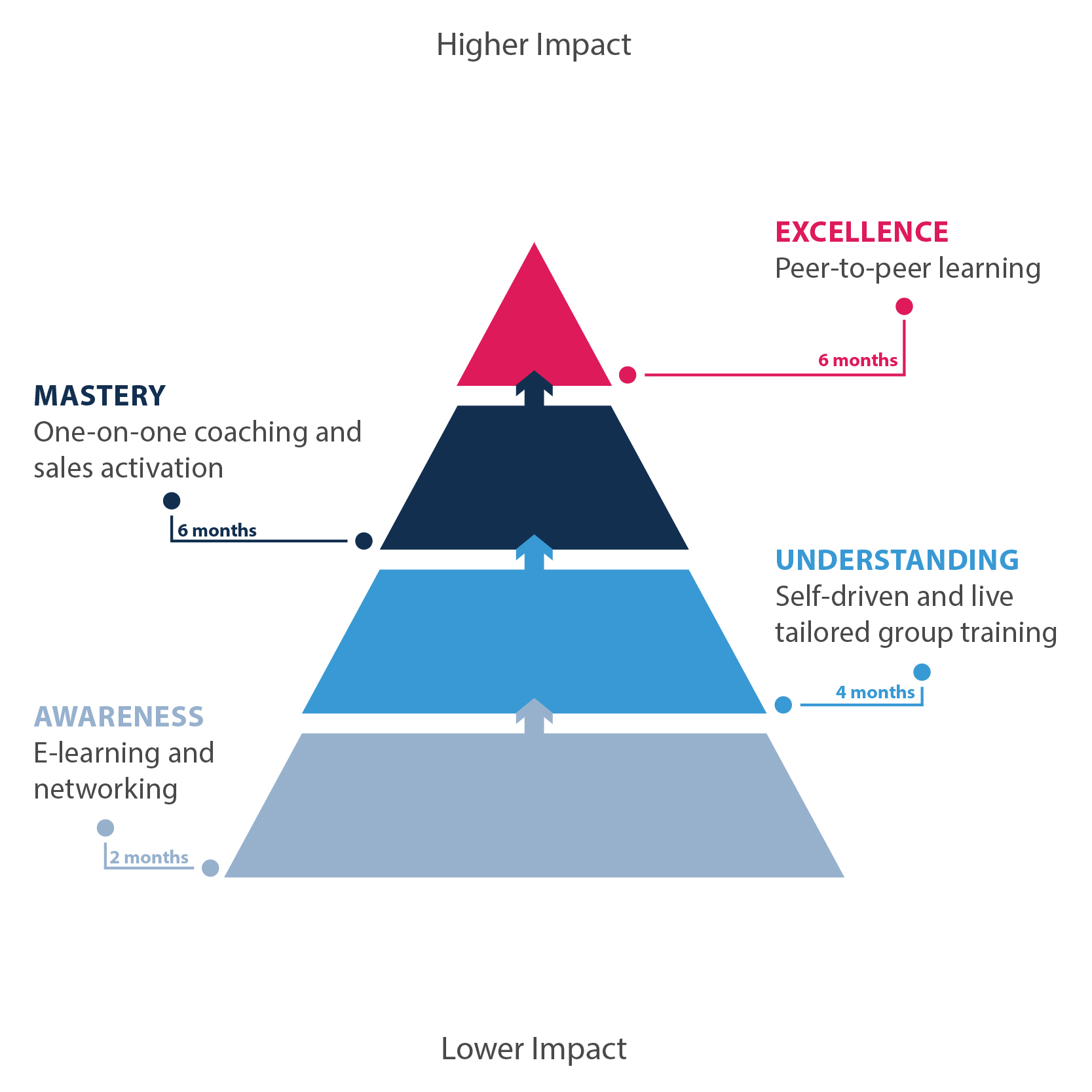 Higher Impact

EXCELLENCE
Peer-to-peer learning

6 months

MASTERY
One-on-one coaching and sales activation

6 months

UNDERSTANDING
Self-driven and live tailored group training

4 months

AWARENESS
E-learning and networking

2 months

Lower Impact